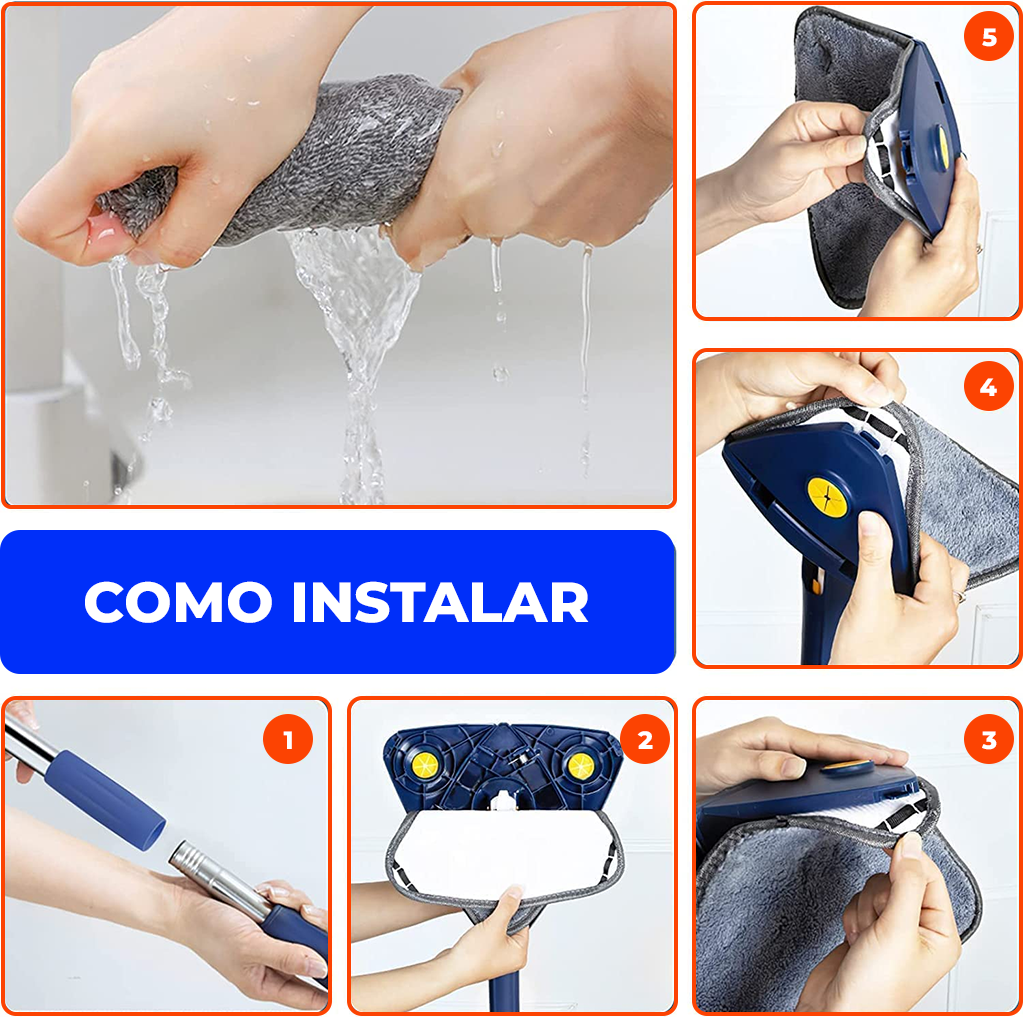 5

4

COMO INSTALAR

1

2

3