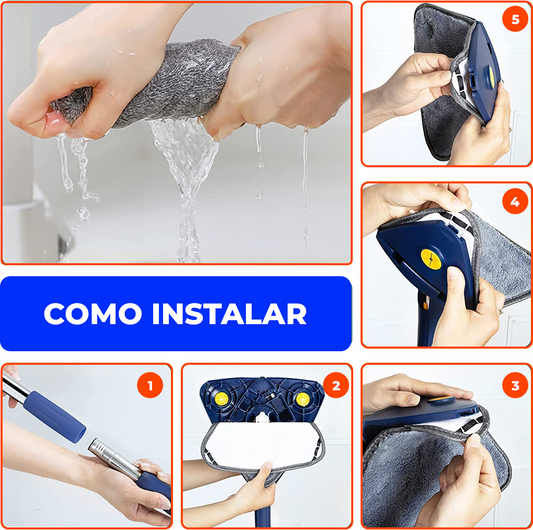 5

4

COMO INSTALAR

1

2

3